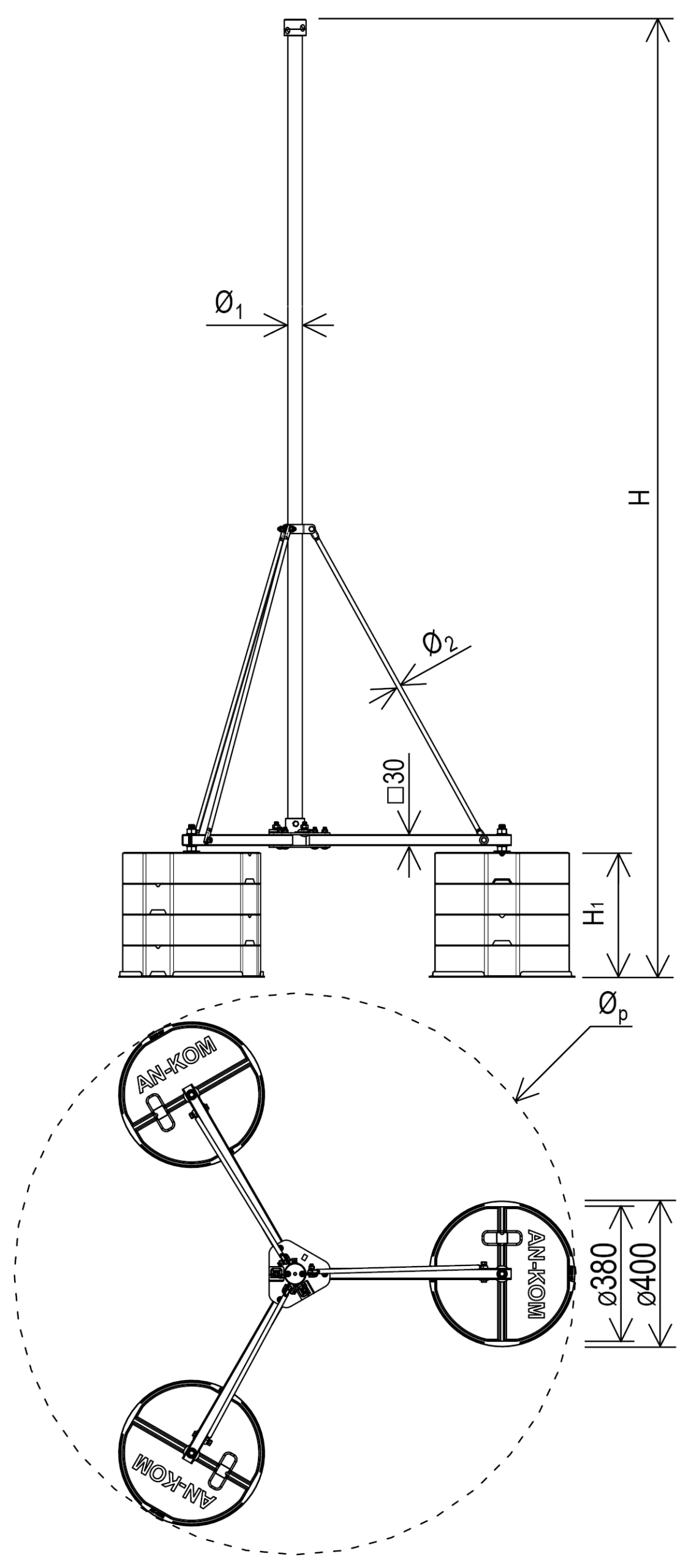 $Ø_1$

H

$Ø_2$

□30

$H_1$

$Ø_p$

AN-KOM

AN-KOM

AN-KOM

ø380

ø400