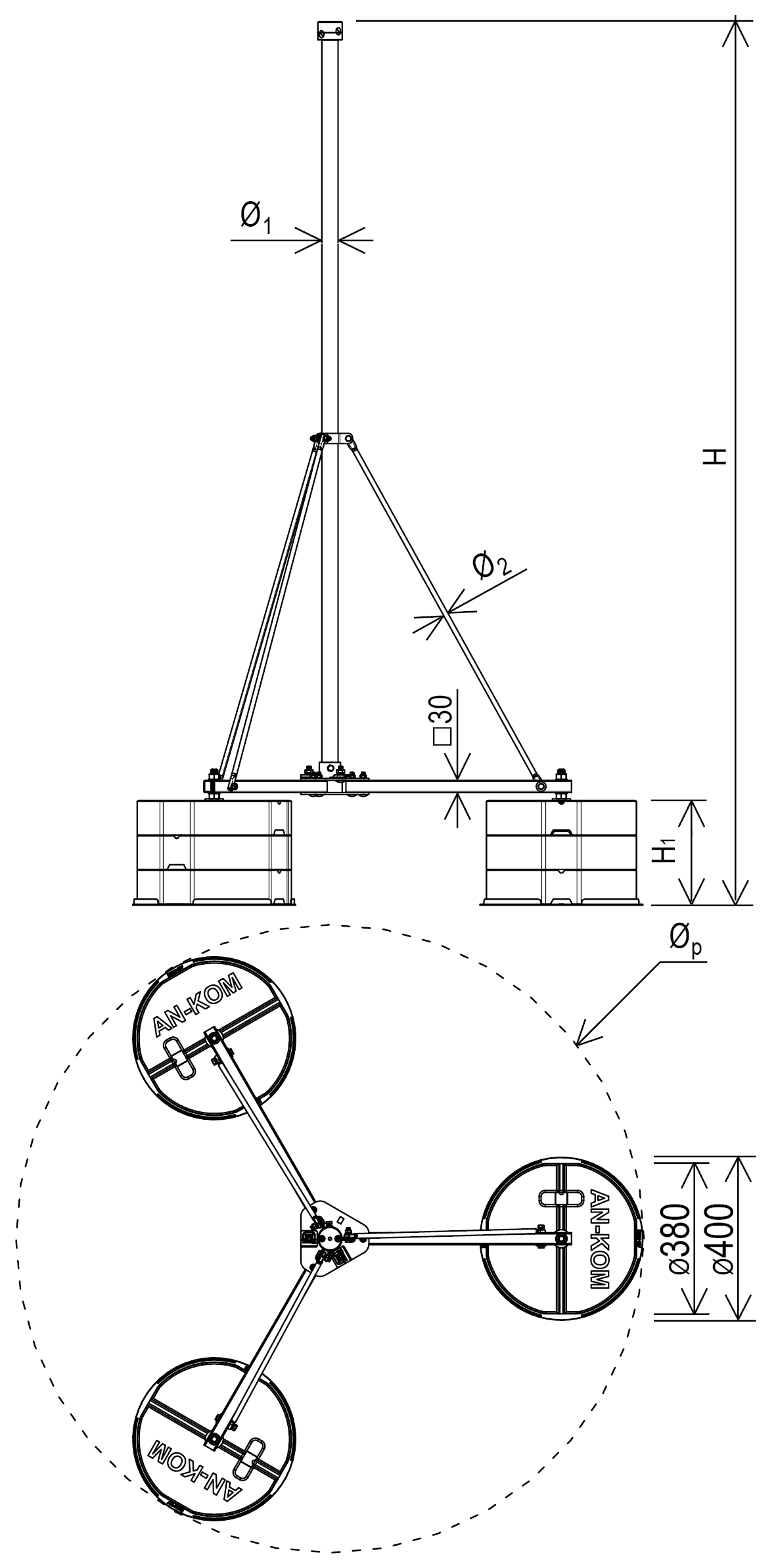 $Ø_1$

H

$Ø_2$

□30

$H_1$

$Ø_p$

AN-KOM

AN-KOM

AN-KOM

ø380

ø400