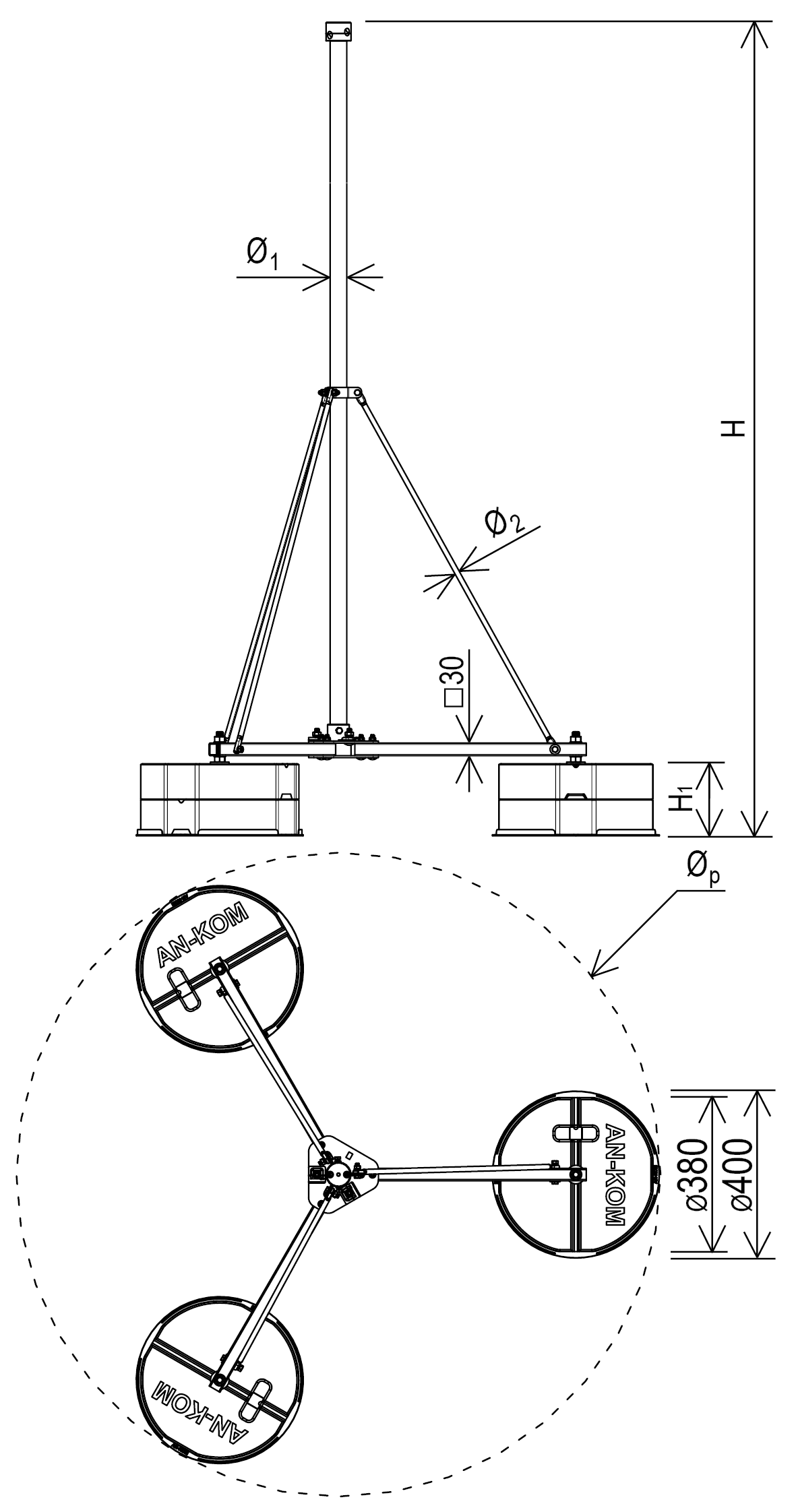 $Ø_1$

H

$Ø_2$

□30

$H_1$

$Ø_p$

AN-KOM

AN-KOM

AN-KOM

ø380

ø400