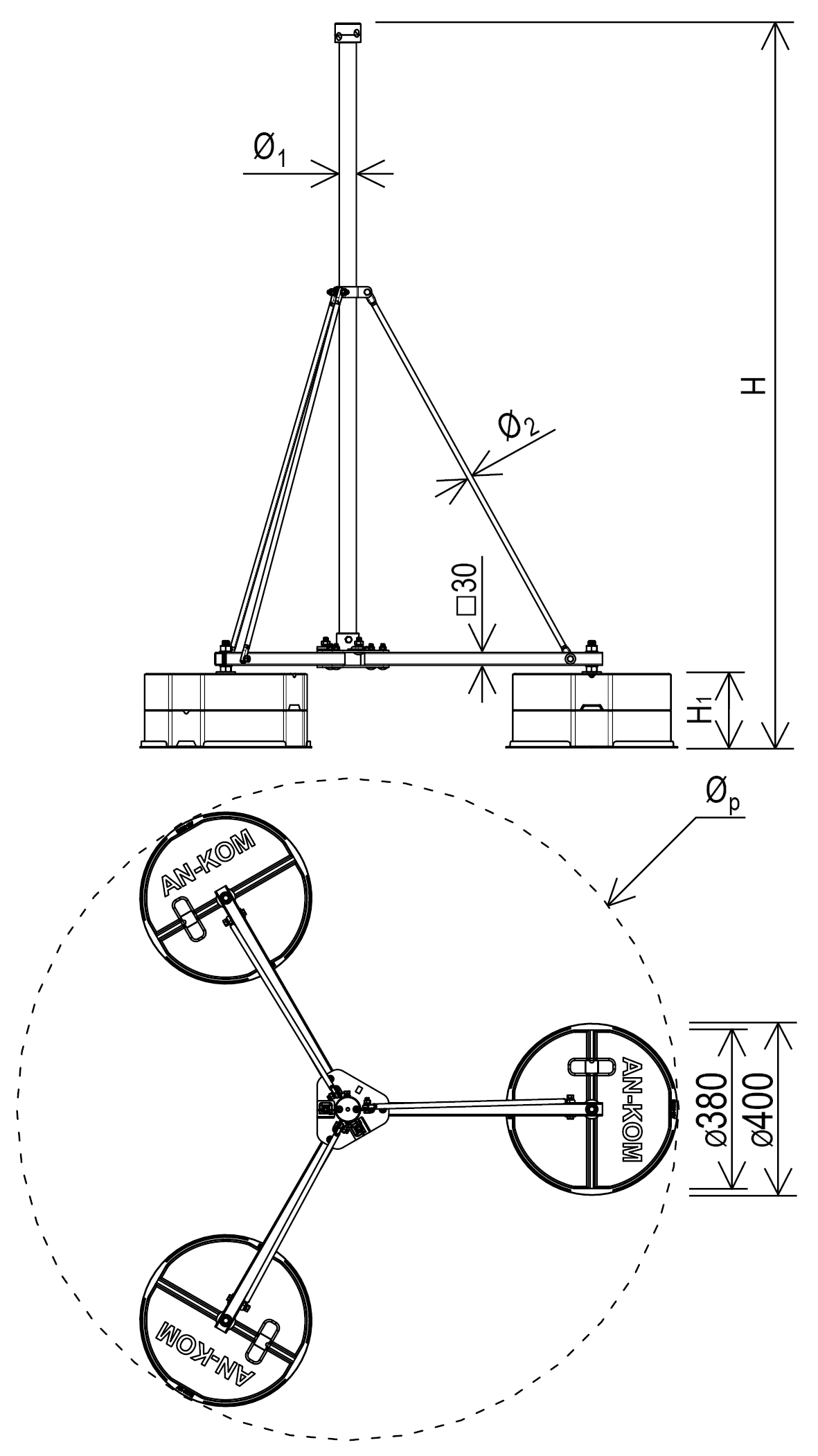 $Ø_1$

H

$Ø_2$

□30

$H_1$

$Ø_p$

AN-KOM

AN-KOM

AN-KOM

ø380

ø400